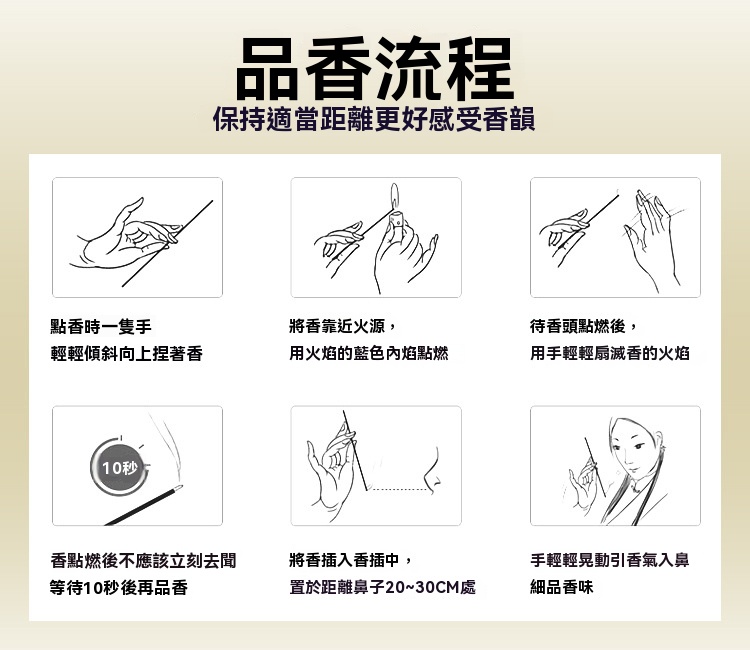 品香流程

保持適當距離更好感受香韻

點香時一隻手
輕輕傾斜向上捏著香

將香靠近火源，
用火焰的藍色內焰點燃

待香頭點燃後，
用手輕輕扇滅香的火焰

10秒

香點燃後不應該立刻去聞
等待10秒後再品香

將香插入香插中，
置於距離鼻子20~30CM處

手輕輕晃動引香氣入鼻
細品香味